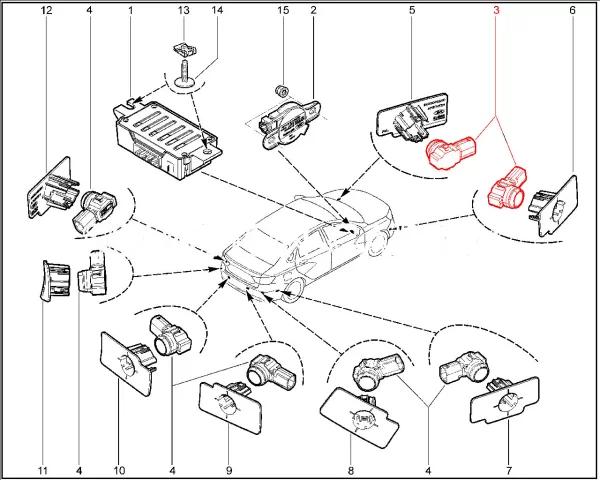 12
4
1
13
14
15
2
5
3
6
11
4
10
4
9
8
4
7