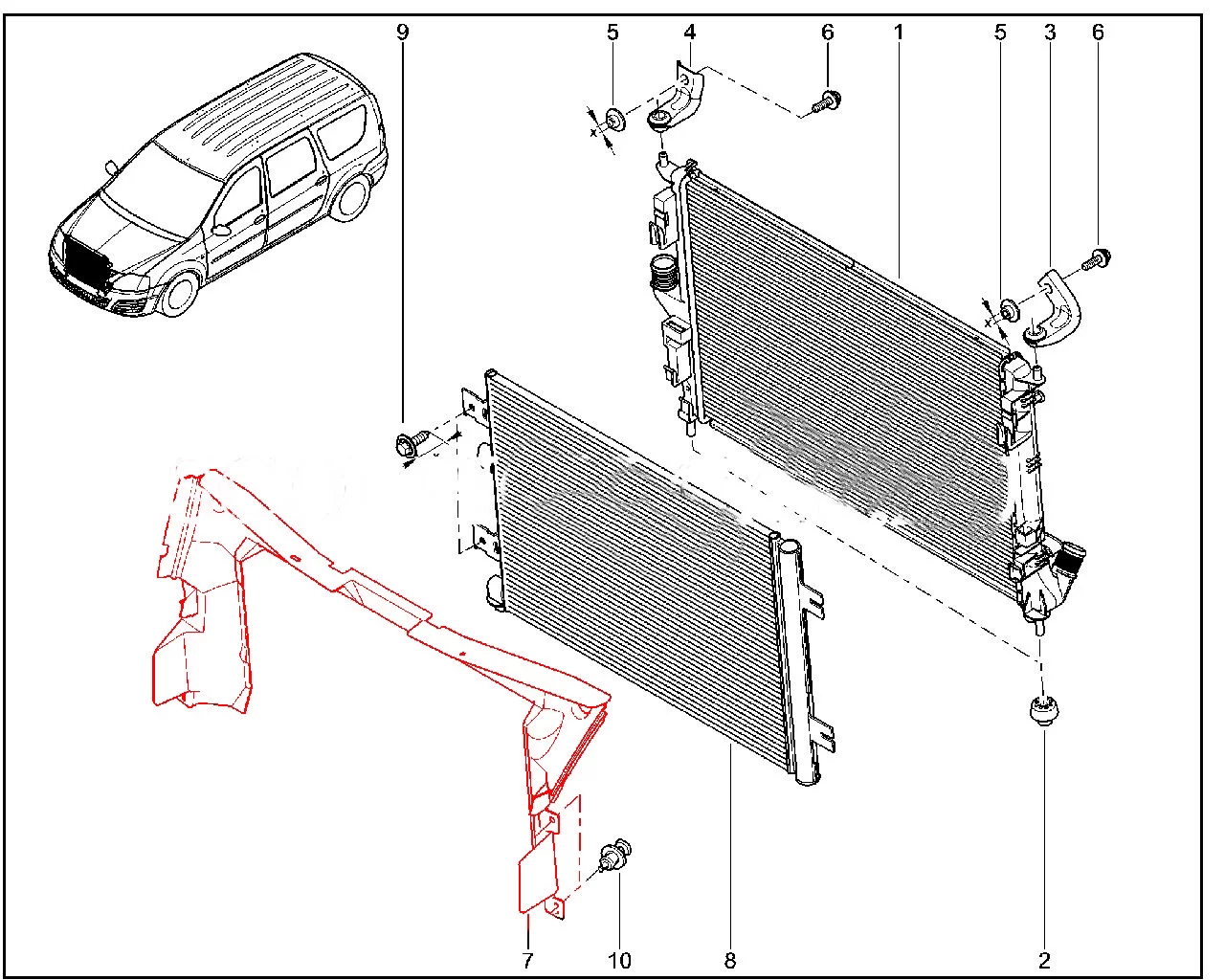 9
5
4
6
1
5
3
6
7
10
8
2