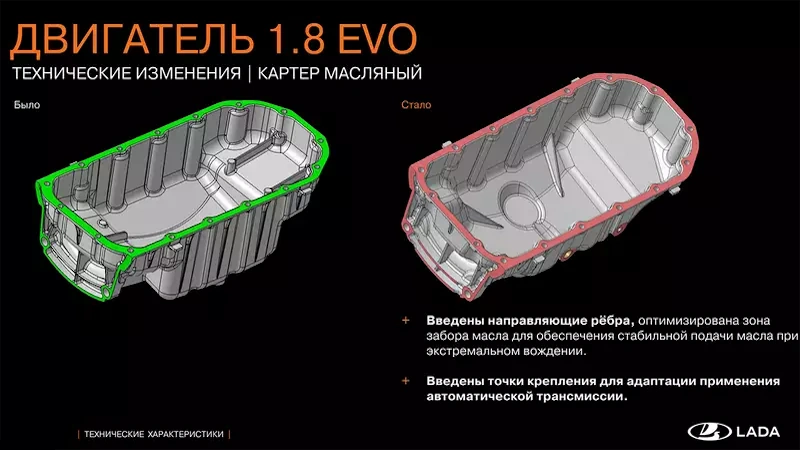 ДВИГАТЕЛЬ 1.8 EVO

ТЕХНИЧЕСКИЕ ИЗМЕНЕНИЯ | КАРТЕР МАСЛЯНЫЙ

Было

Стало

+ Введены направляющие рёбра, оптимизирована зона забора масла для обеспечения стабильной подачи масла при экстремальном вождении.

+ Введены точки крепления для адаптации применения автоматической трансмиссии.

| ТЕХНИЧЕСКИЕ ХАРАКТЕРИСТИКИ |

LADA