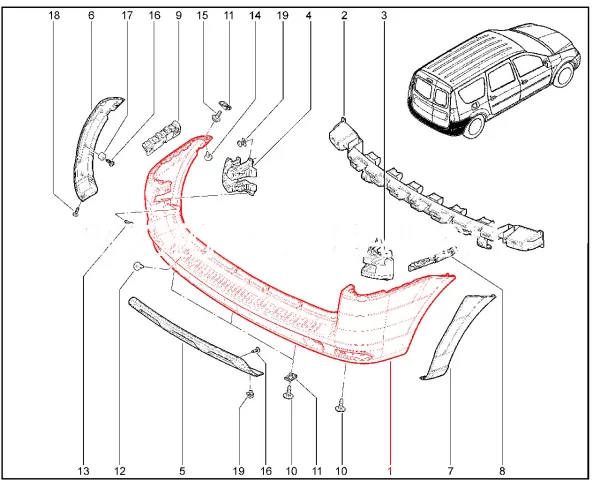 18 6 17 16 9 15 11 14 19 4 2 3

13 12 5 19 16 10 11 10 1 7 8