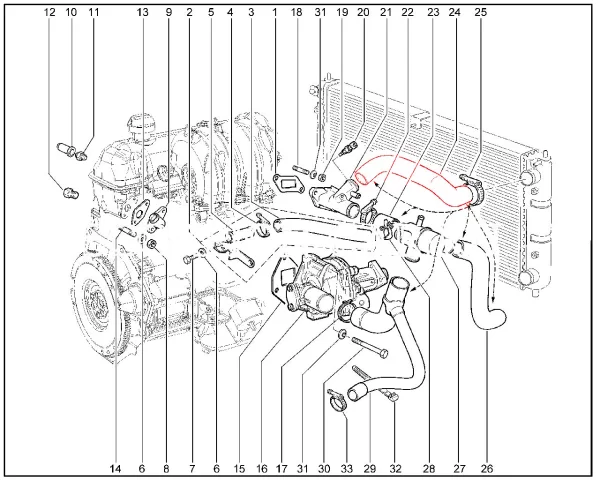 12 10 11 13 9 2 5 4 3 1 18 31 19 20 21 22 23 24 25

14 6 8 7 6 15 16 17 31 30 33 29 32 28 27 26