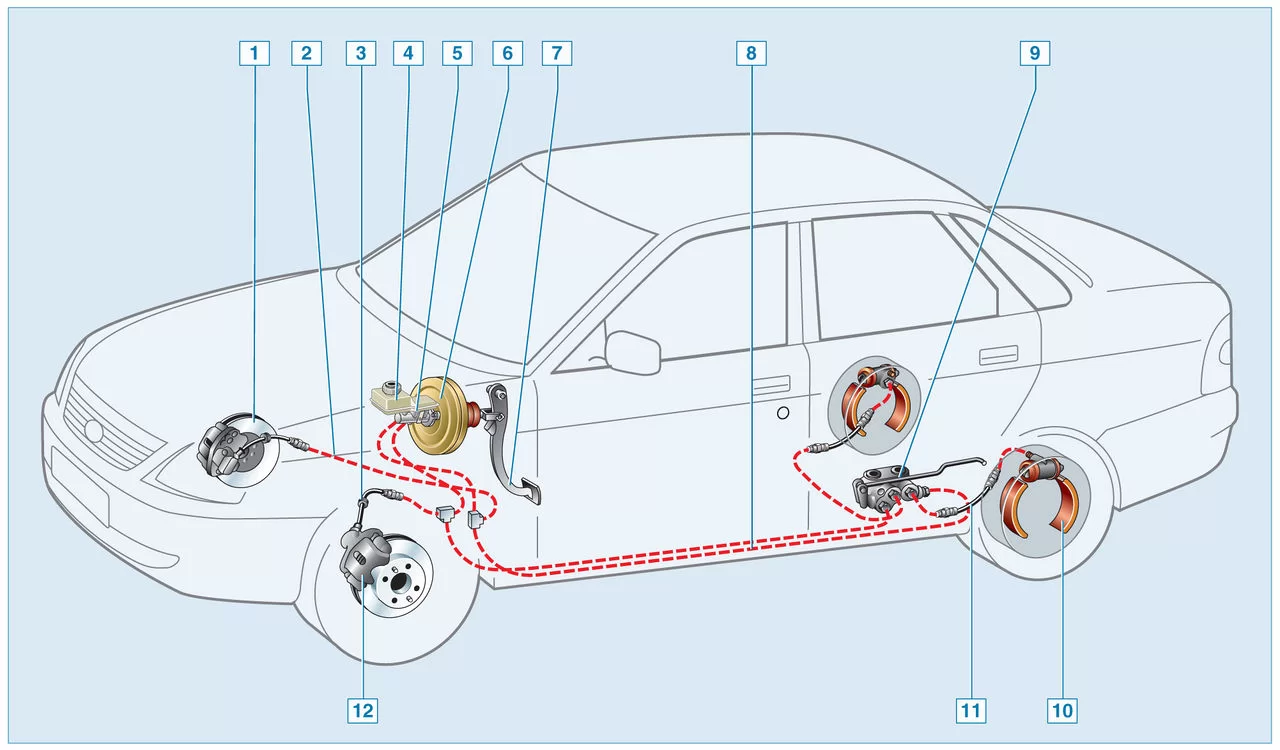 1
2
3
4
5
6
7
8
9
12
11
10