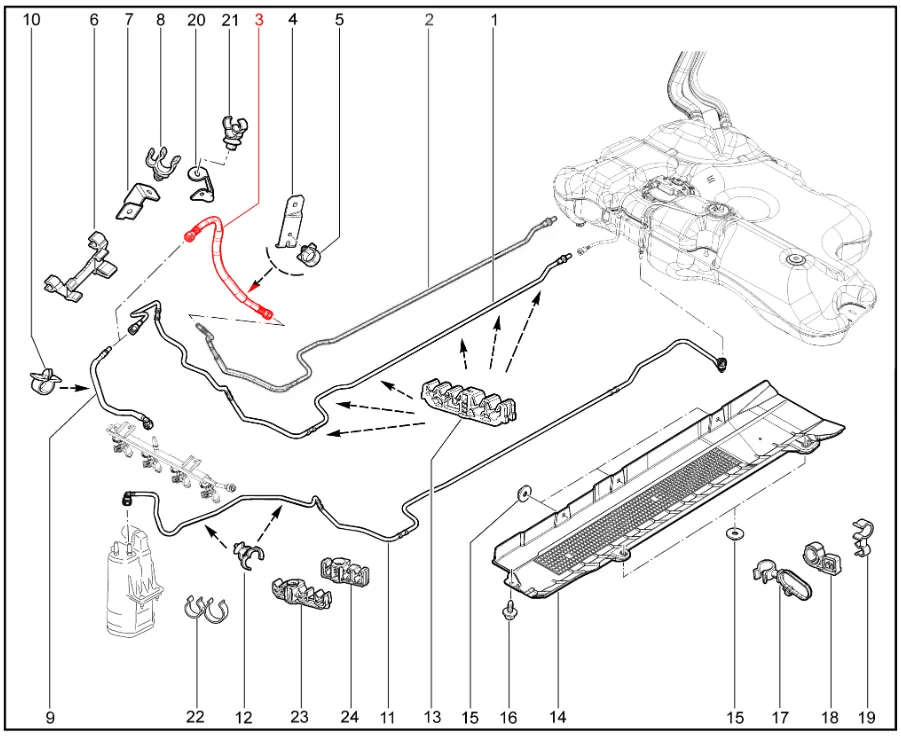 10 6 7 8 20 21 3 4 5 2 1

9 22 12 23 24 11 13 15 16 14 15 17 18 19