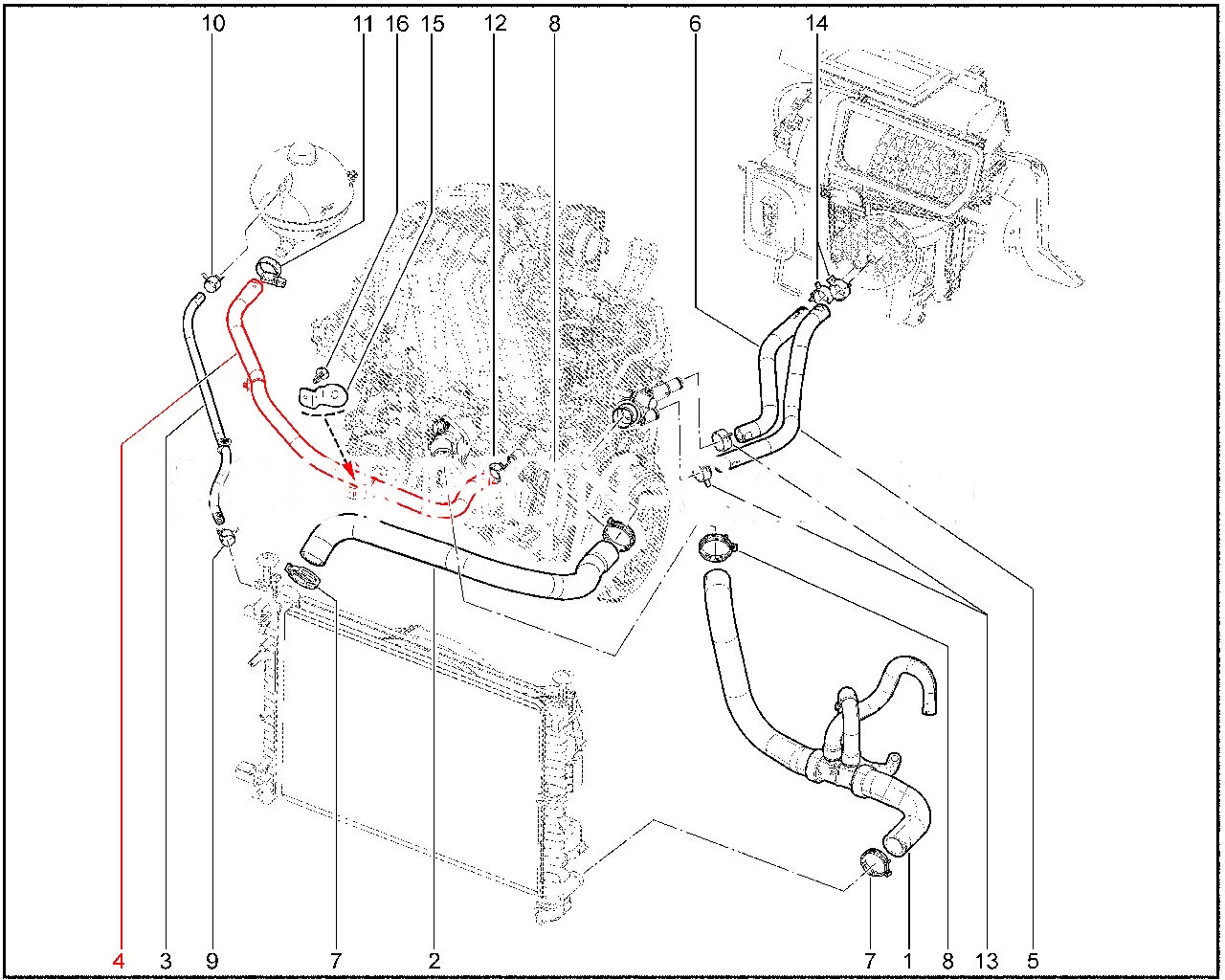 10 11 16 15 12 8 6 14

4 3 9 7 2 7 1 8 13 5