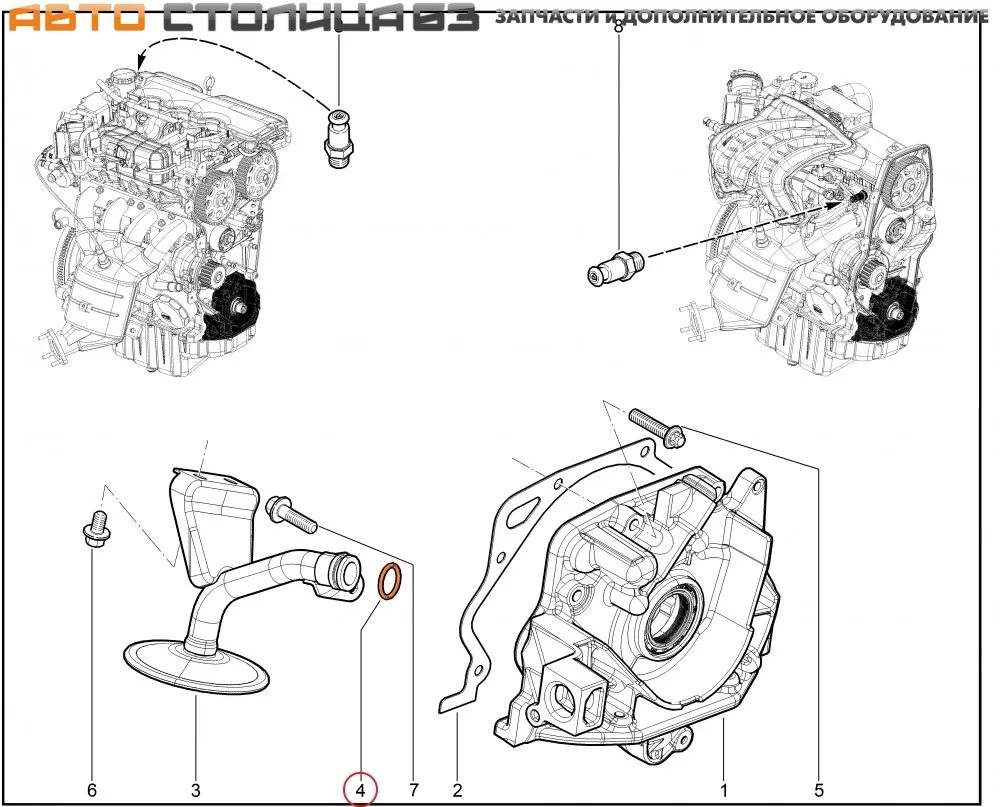 АВТО СТОЛИЦА 03 ЗАПЧАСТИ И ДОПОЛНИТЕЛЬНОЕ ОБОРУДОВАНИЕ

8

6 3 4 7 2 1 5