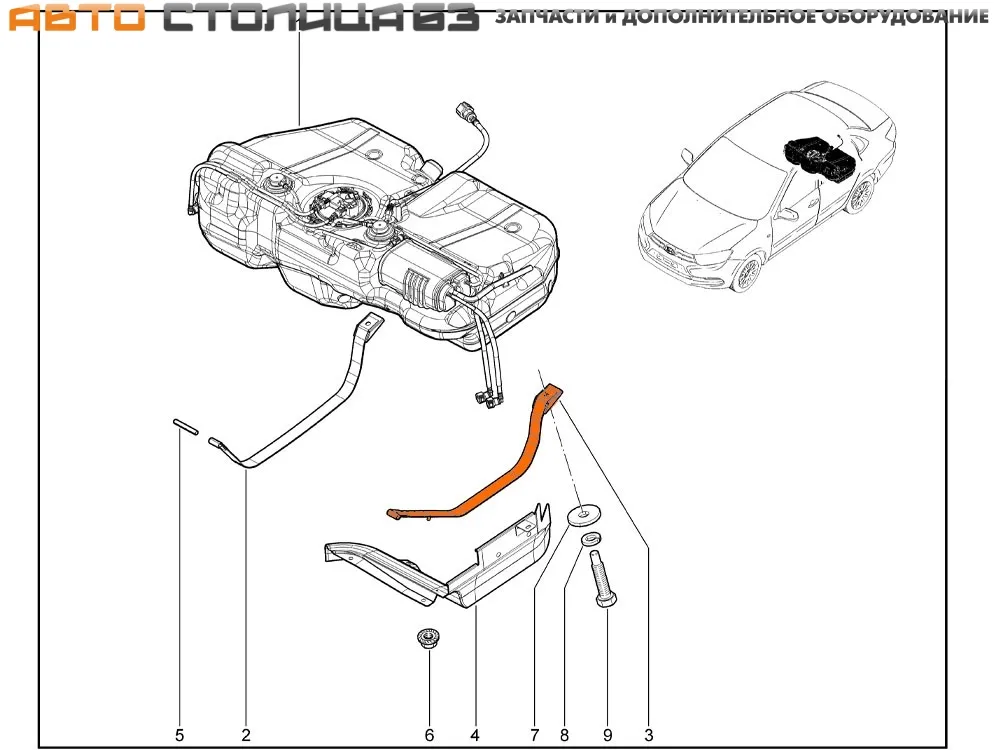 АВТО СТОЛИЦА 03 ЗАПЧАСТИ И ДОПОЛНИТЕЛЬНОЕ ОБОРУДОВАНИЕ

5 2 6 4 7 8 9 3