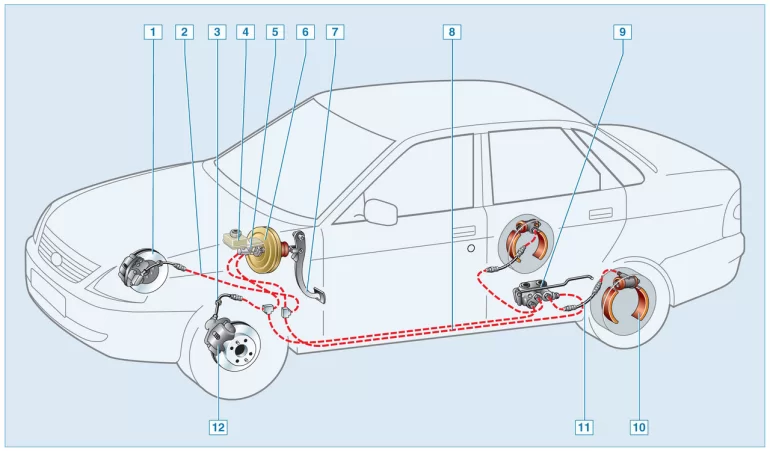 1 2 3 4 5 6 7 8 9

12 11 10