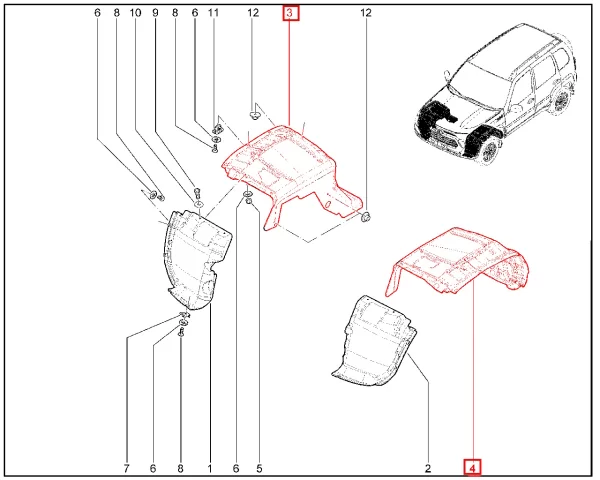 6 8 10 9 8 6 11 12 3 12

7 6 8 1 6 5 2 4