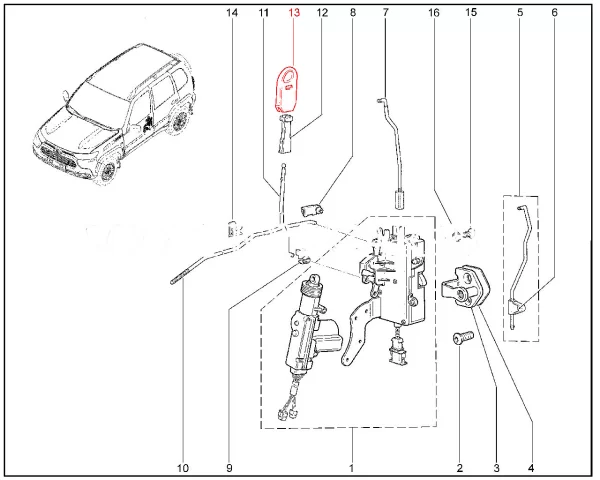 14 11 13 12 8 7 16 15 5 6

10 9 1 2 3 4