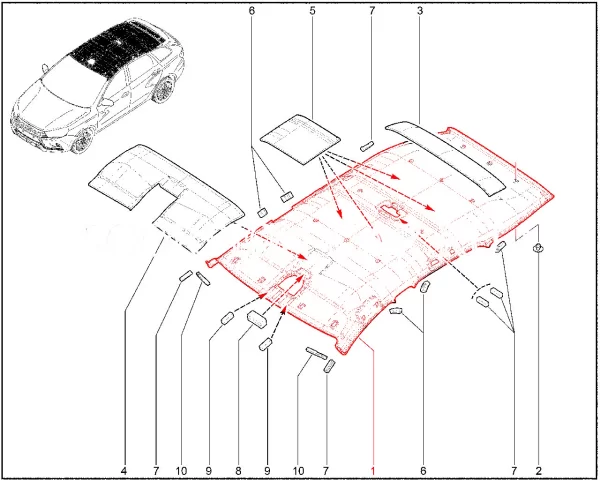 6
5
7
3
4
7
10
9
8
9
10
7
1
6
7
2