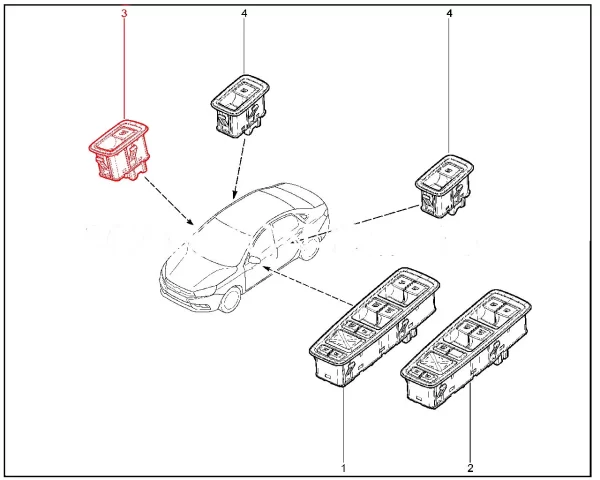 3
4
4
1
2