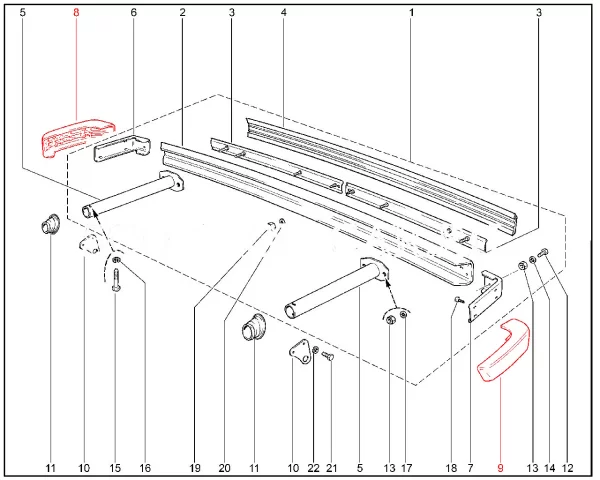 5 8 6 2 3 4 1 3

11 10 15 16 19 20 11 10 22 21 5 13 17 18 7 9 13 14 12