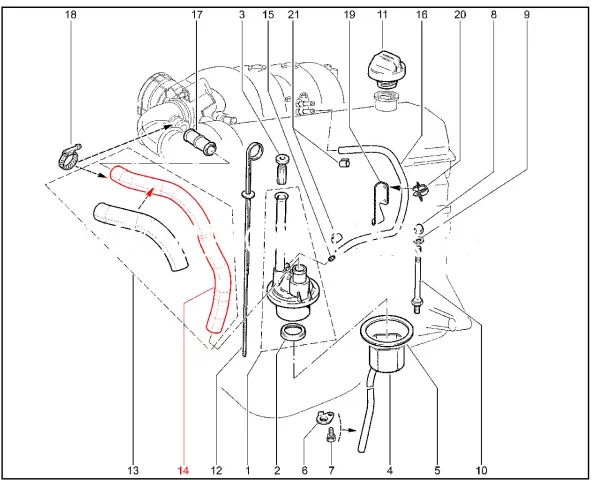 18 17 3 15 21 19 11 16 20 8 9

13 14 12 1 2 6 7 4 5 10