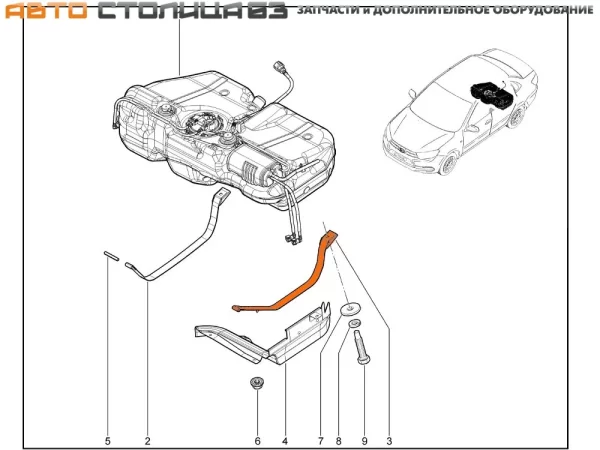 АВТО СТОЛИЦА 03 ЗАПЧАСТИ И ДОПОЛНИТЕЛЬНОЕ ОБОРУДОВАНИЕ

5 2 6 4 7 8 9 3