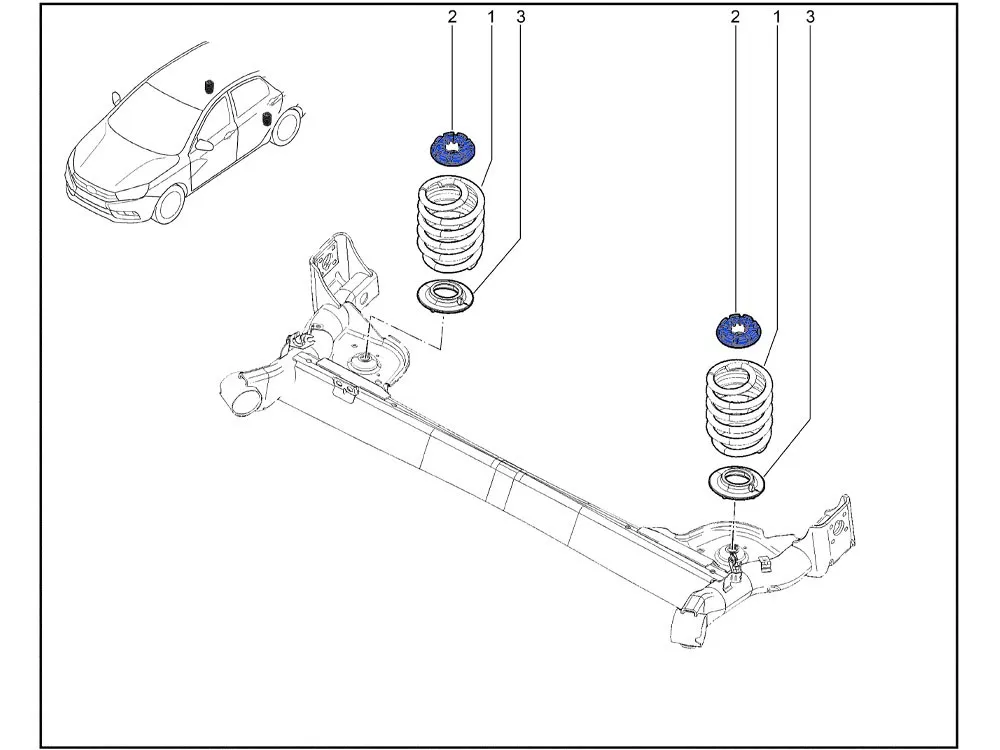 2 1 3
2 1 3