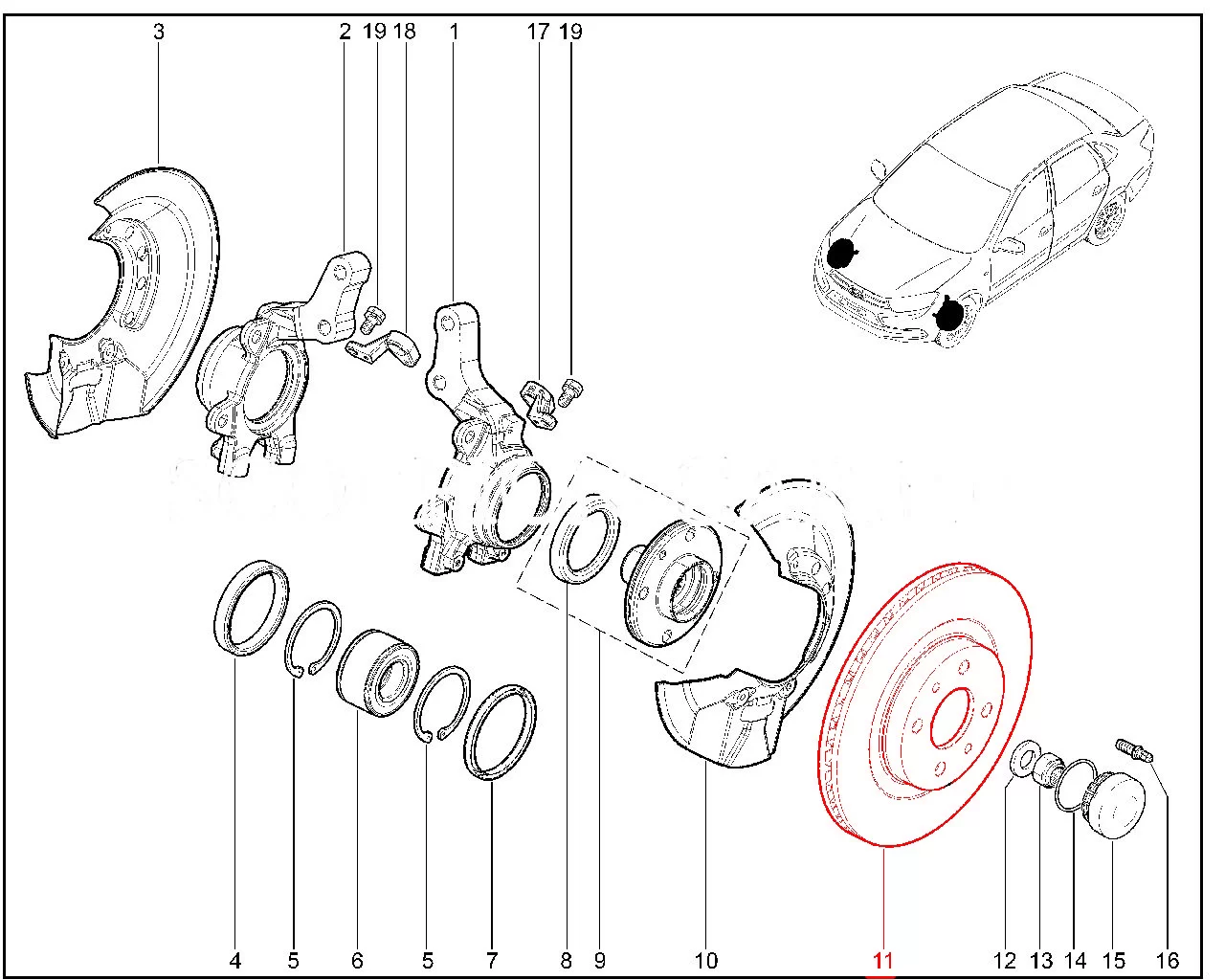 3 2 19 18 1 17 19

4 5 6 5 7 8 9 10 11 12 13 14 15 16