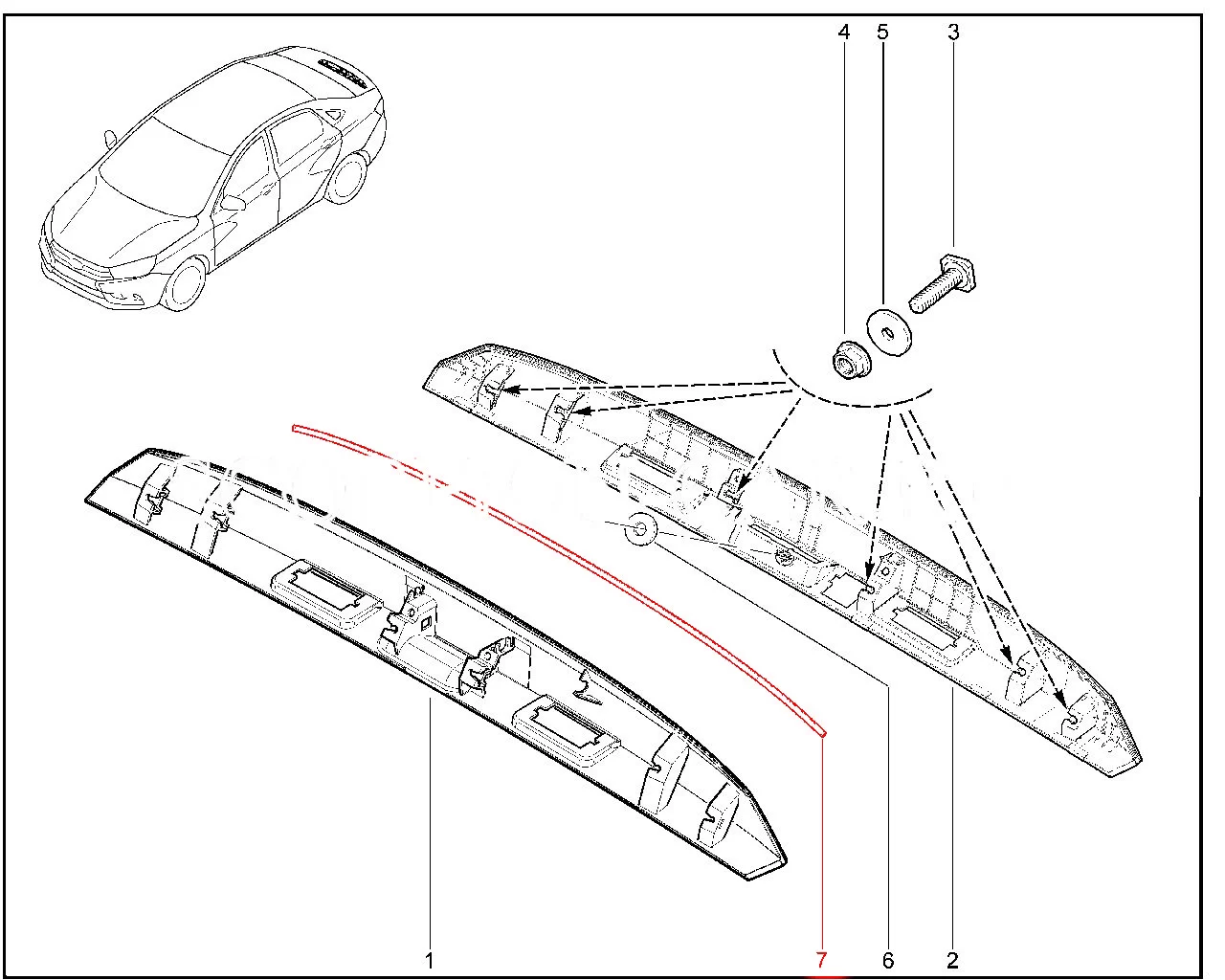 4 5 3

1 7 6 2