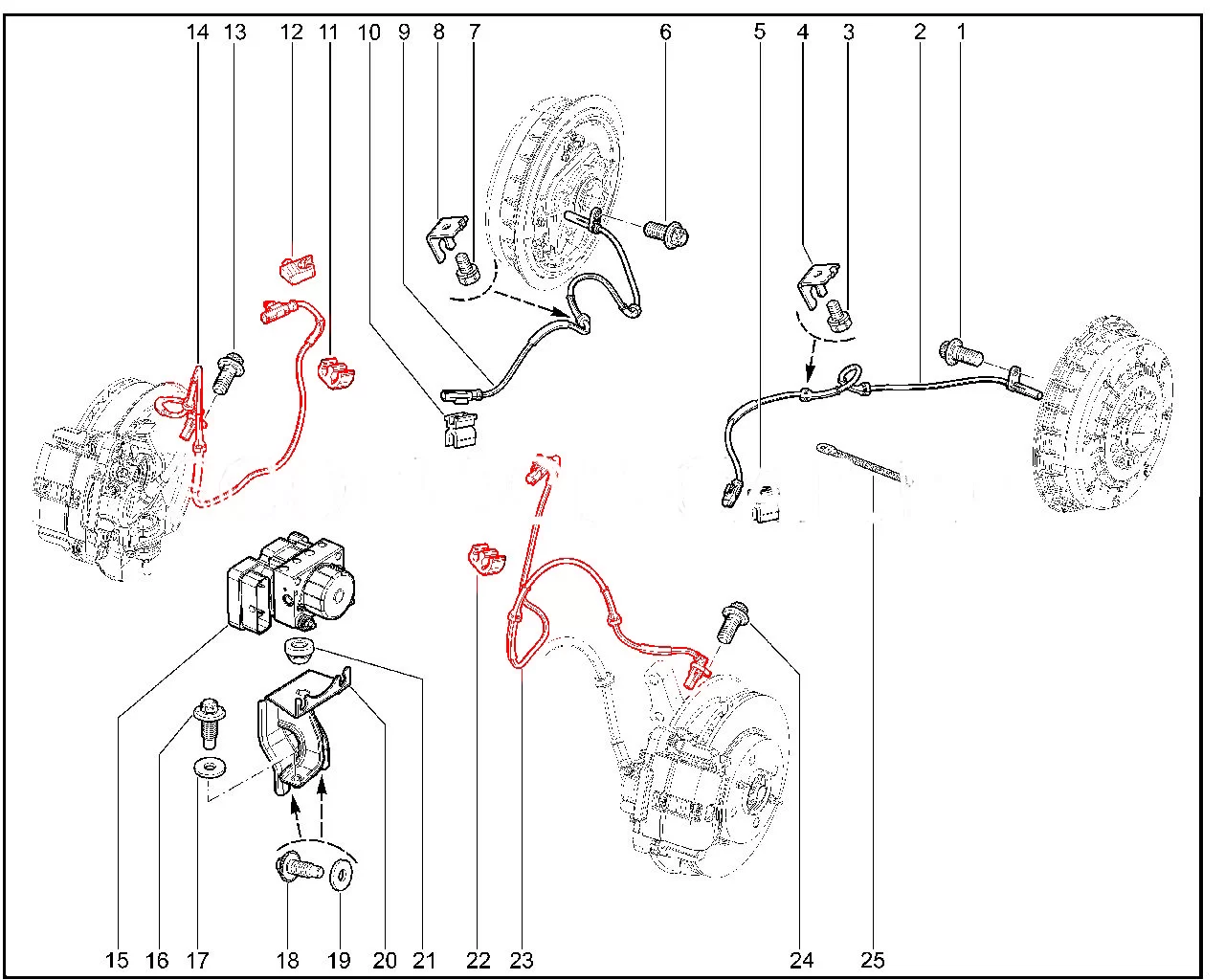 14 13 12 11 10 9 8 7 6 5 4 3 2 1

15 16 17 18 19 20 21 22 23 24 25