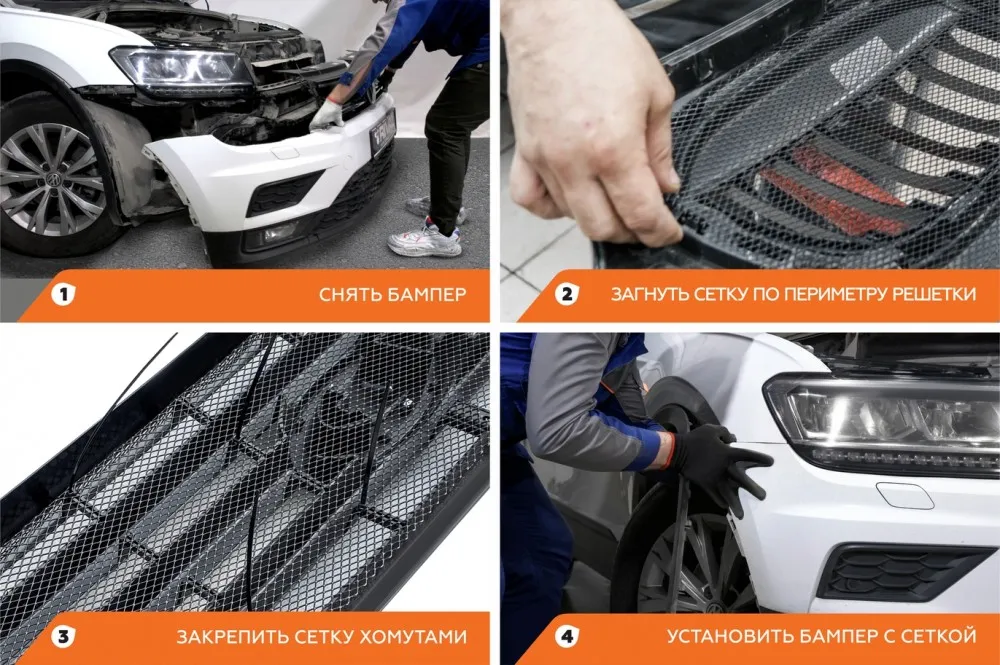 1 СНЯТЬ БАМПЕР

2 ЗАГНУТЬ СЕТКУ ПО ПЕРИМЕТРУ РЕШЕТКИ

3 ЗАКРЕПИТЬ СЕТКУ ХОМУТАМИ

4 УСТАНОВИТЬ БАМПЕР С СЕТКОЙ