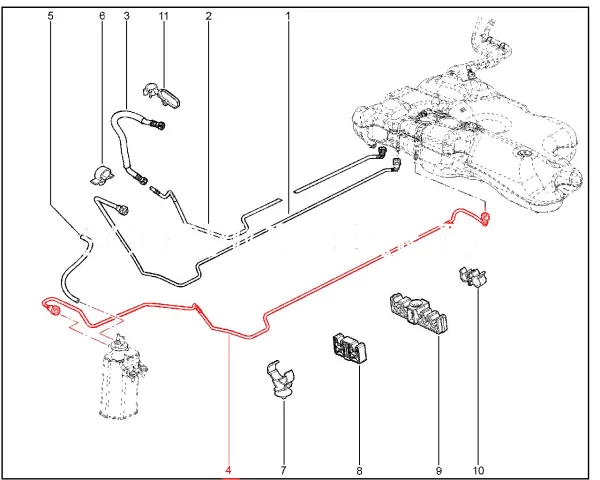 5
6
3
11
2
1
4
7
8
9
10