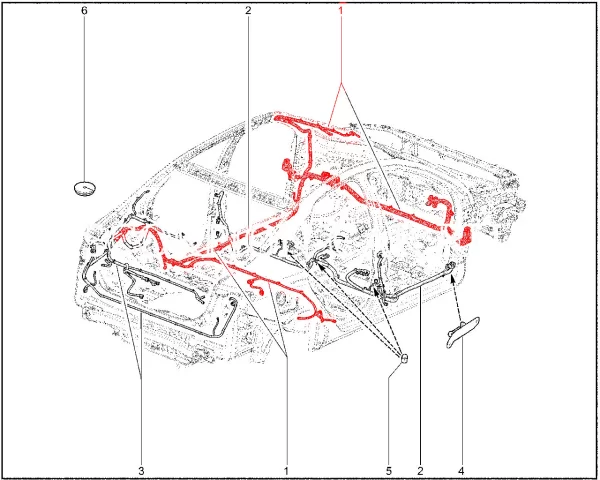 6
2
1
3
1
5
2
4