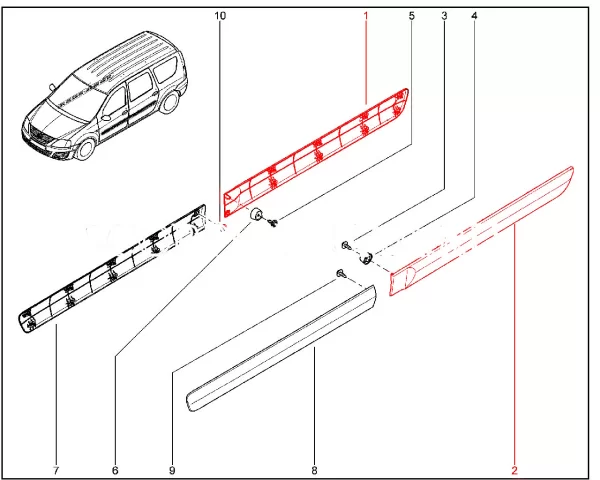 10
1
5
3
4
7
6
9
8
2