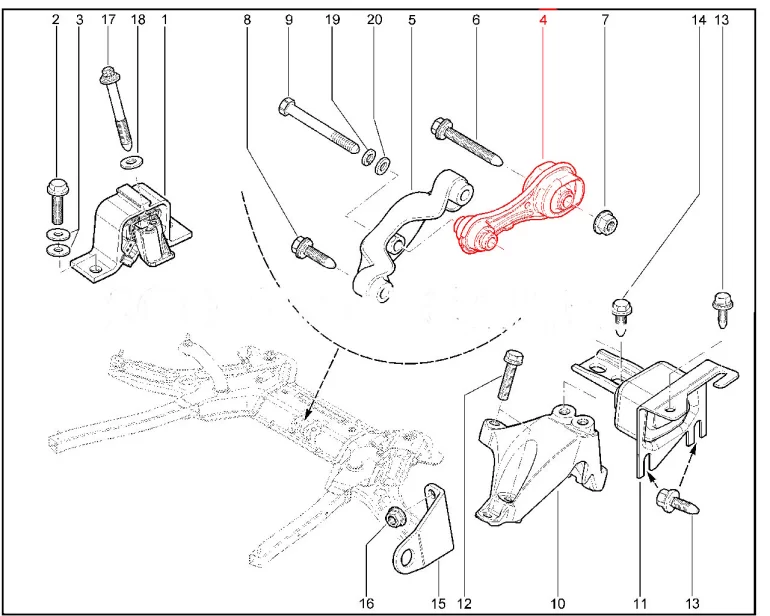 2 3 17 18 1 8 9 19 20 5 6 4 7 14 13

16 15 12 10 11 13