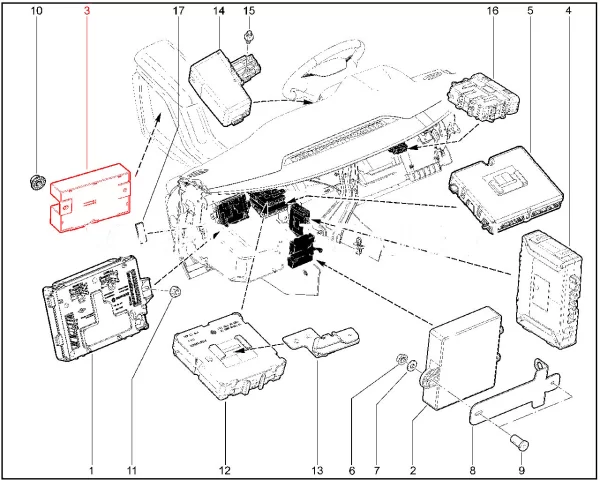 10
3
17
14
15
16
5
4
1
11
12
13
6
7
2
8
9