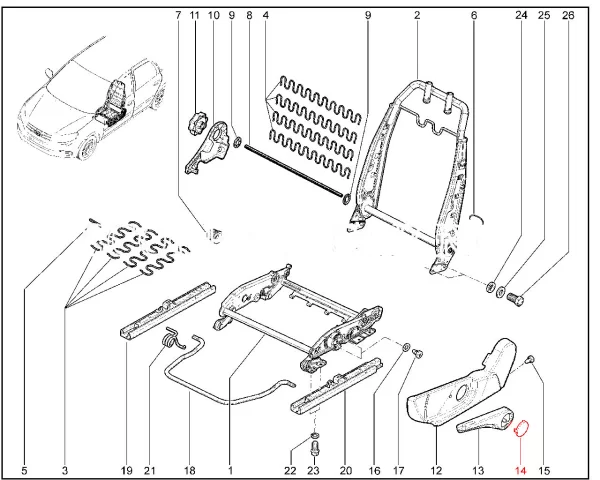 7 11 10 9 8 4 9 2 6 24 25 26

5 3 19 21 18 1 22 23 20 16 17 12 13 14 15