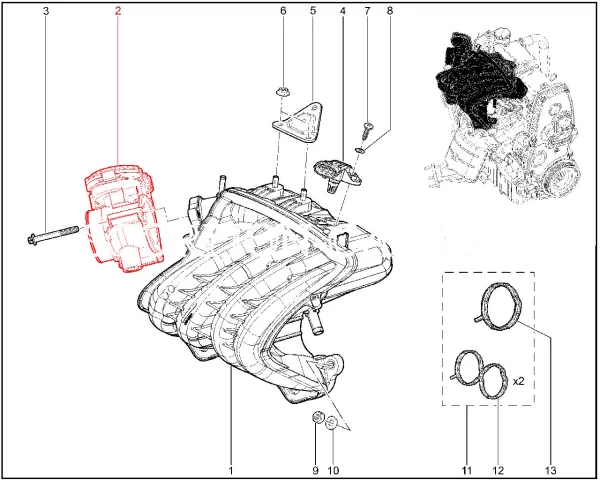 3
2
6
5
4
7
8
x2
1
9
10
11
12
13