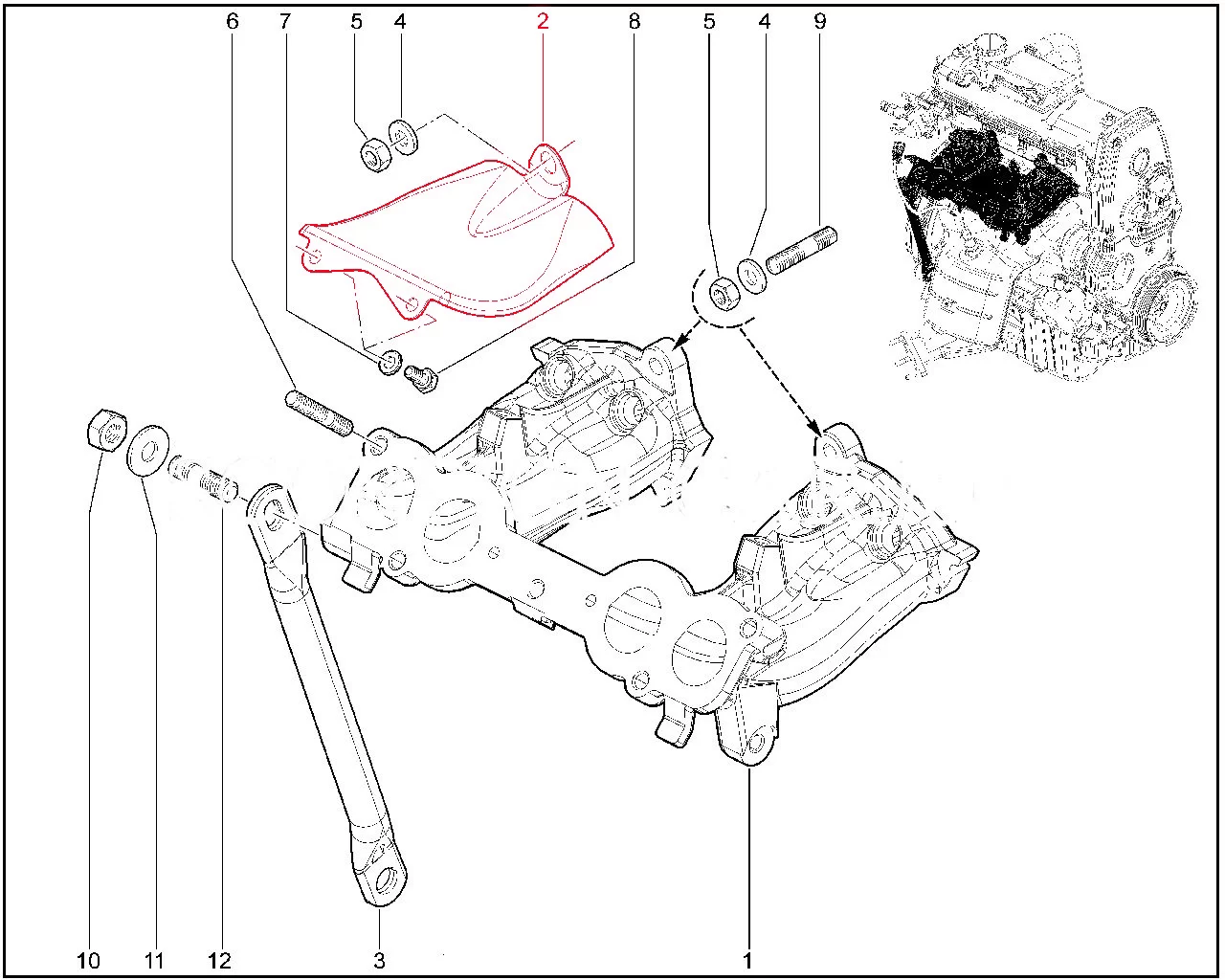 6 7 5 4 2 8 5 4 9

10 11 12 3 1