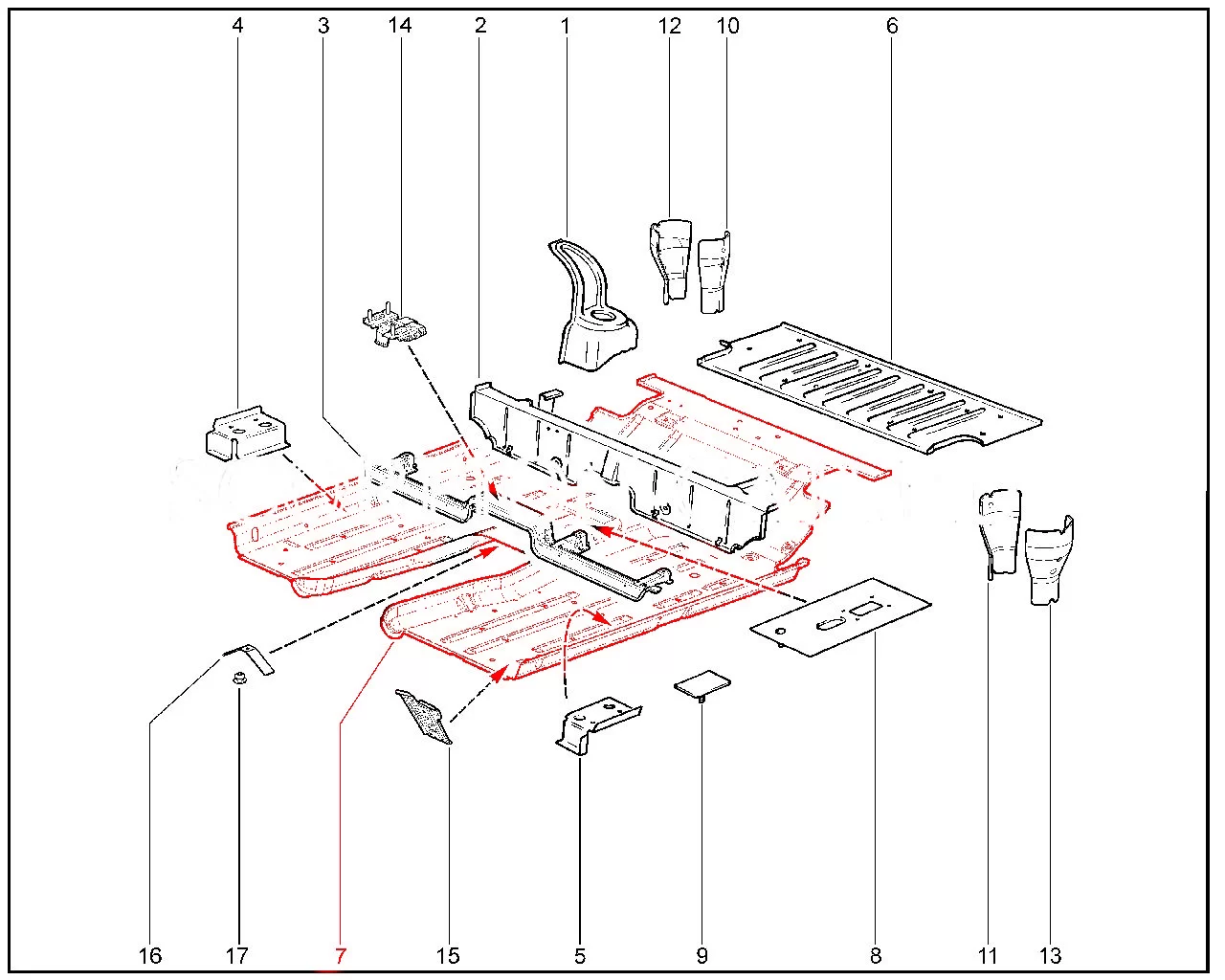 4 3 14 2 1 12 10 6

16 17 7 15 5 9 8 11 13