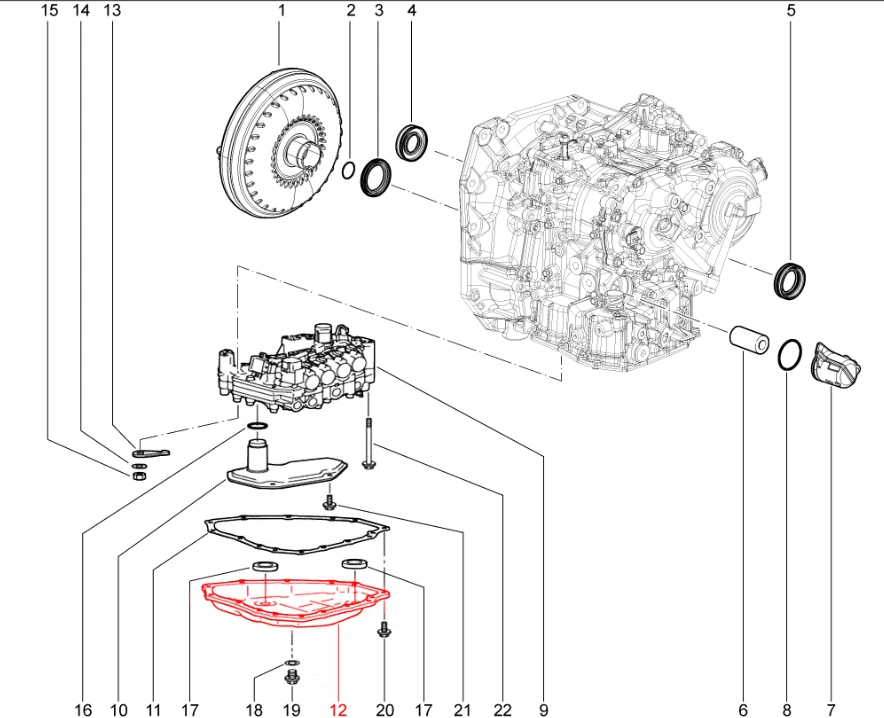 15 14 13 1 2 3 4 5

16 10 11 17 18 19 12 20 17 21 22 9 6 8 7