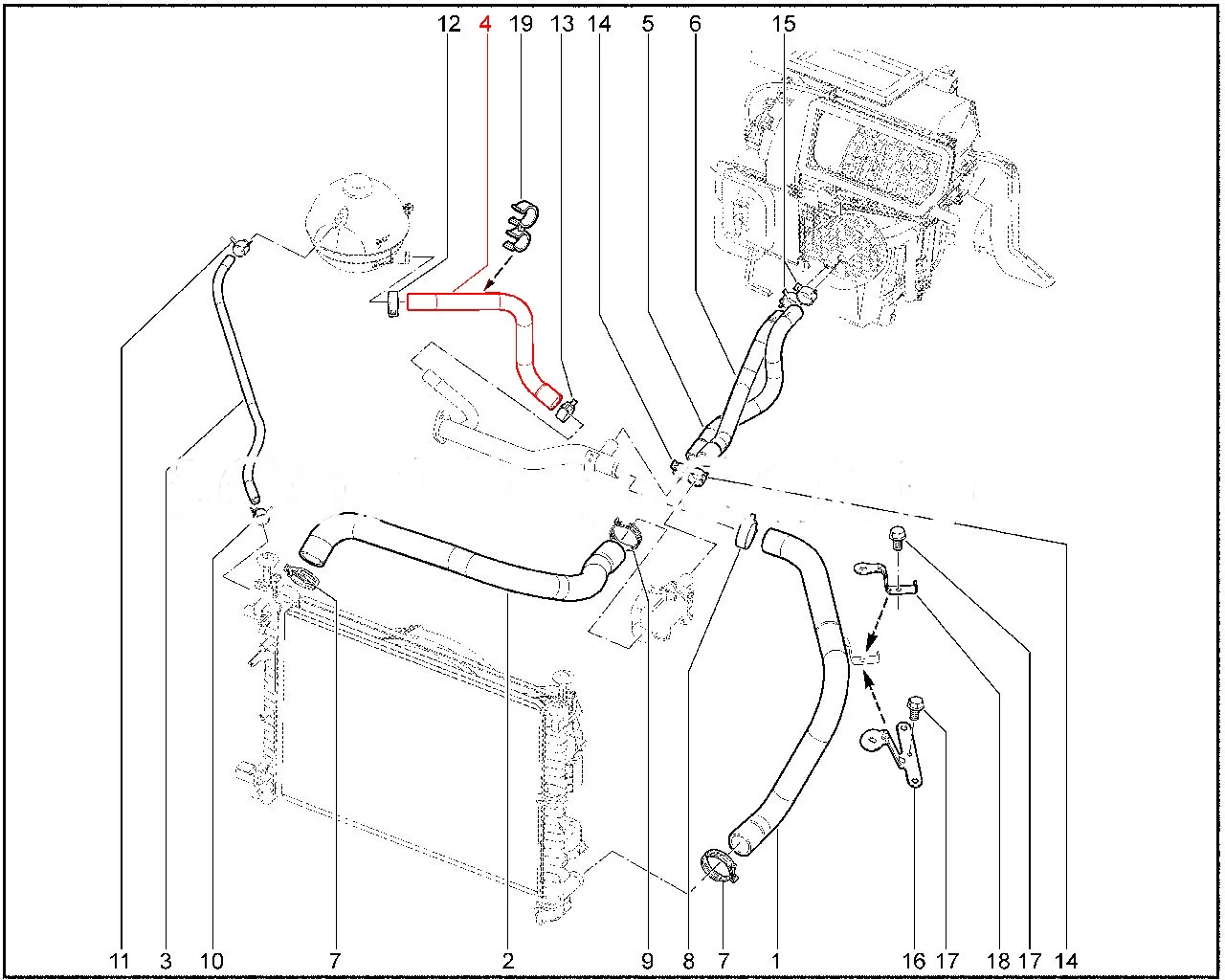 12 4 19 13 14 5 6 15

11 3 10 7 2 9 8 7 1 16 17 18 17 14