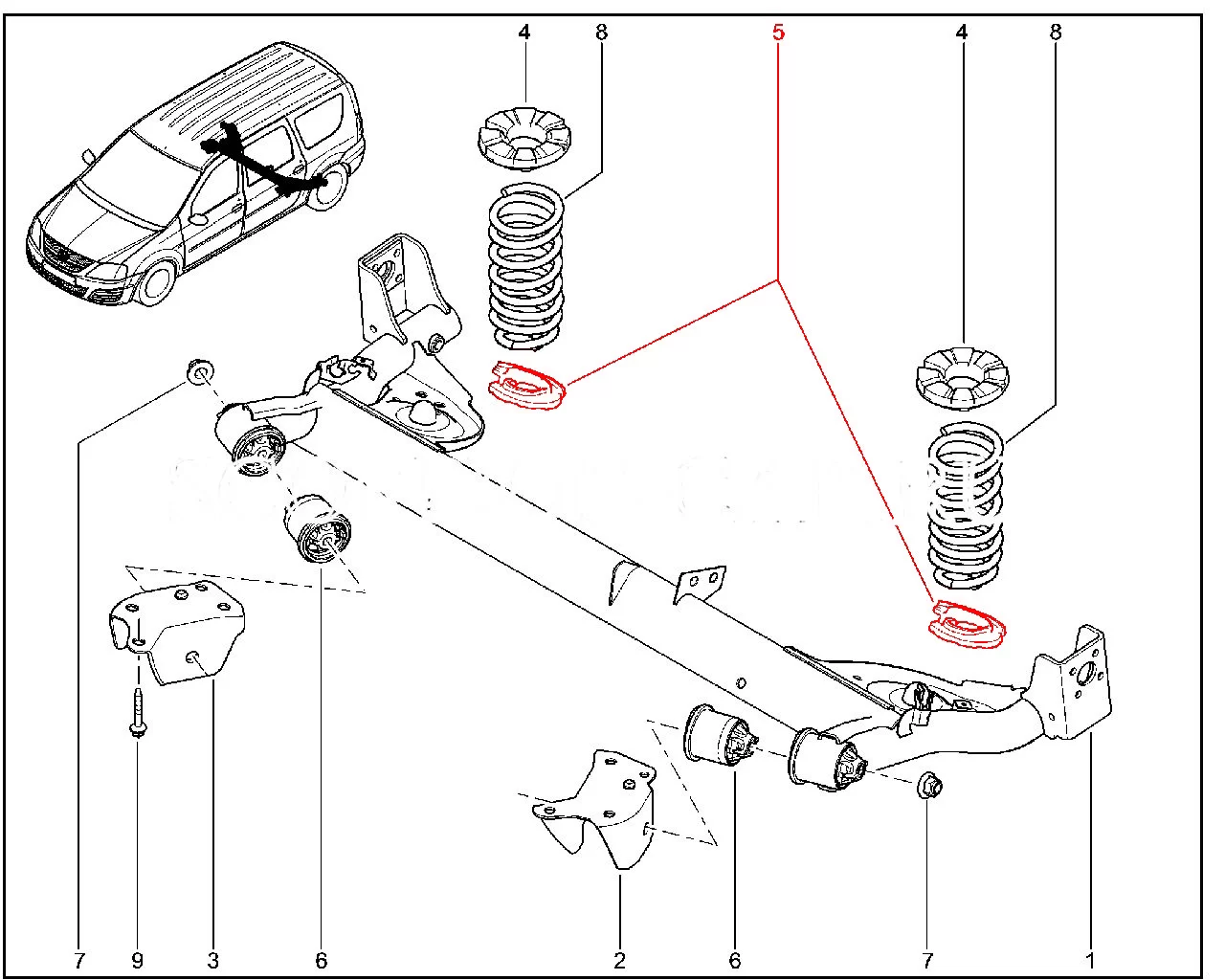 4 8 5 4 8

7 9 3 6 2 6 7 1