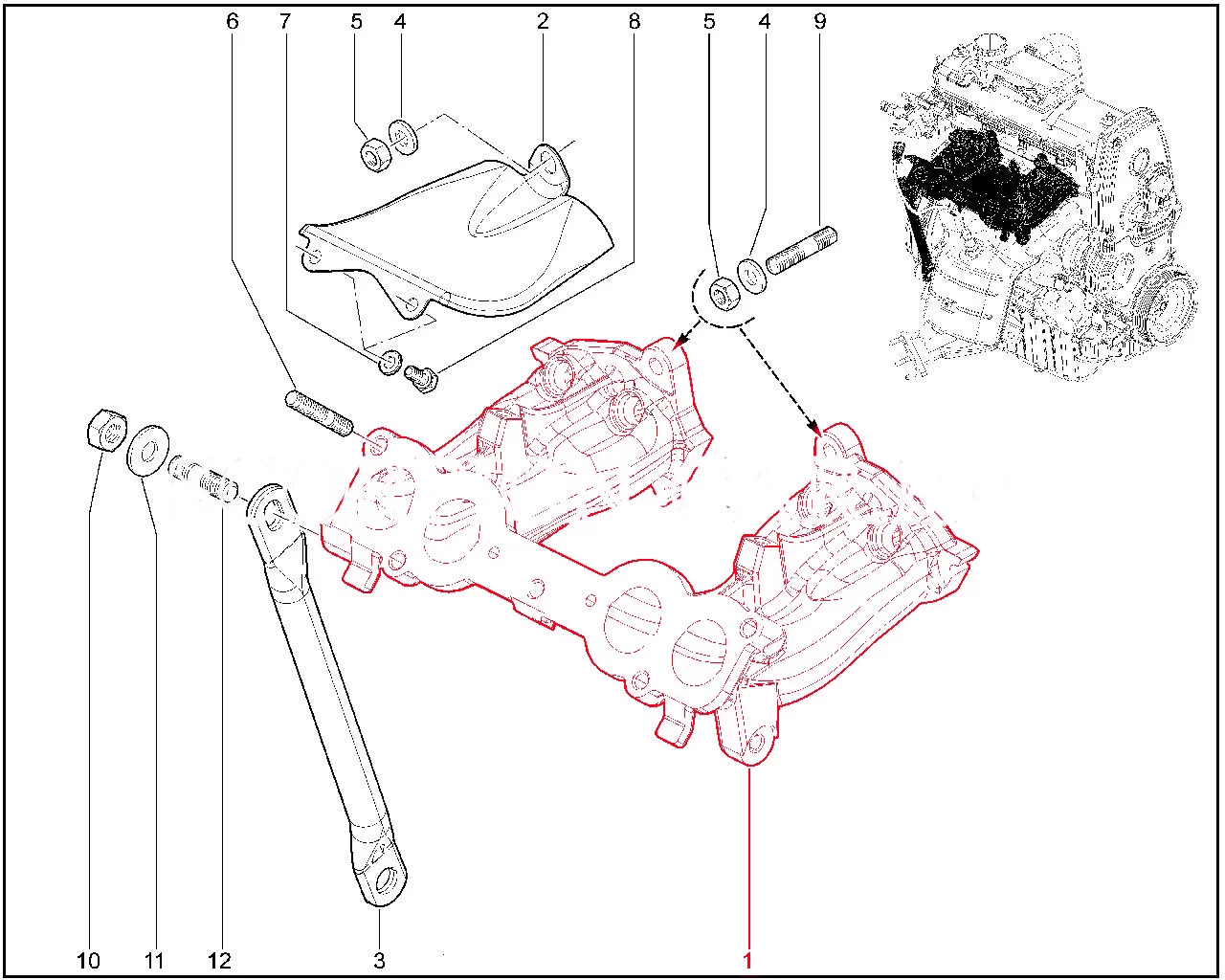 6 7 5 4 2 8 5 4 9

10 11 12 3 1