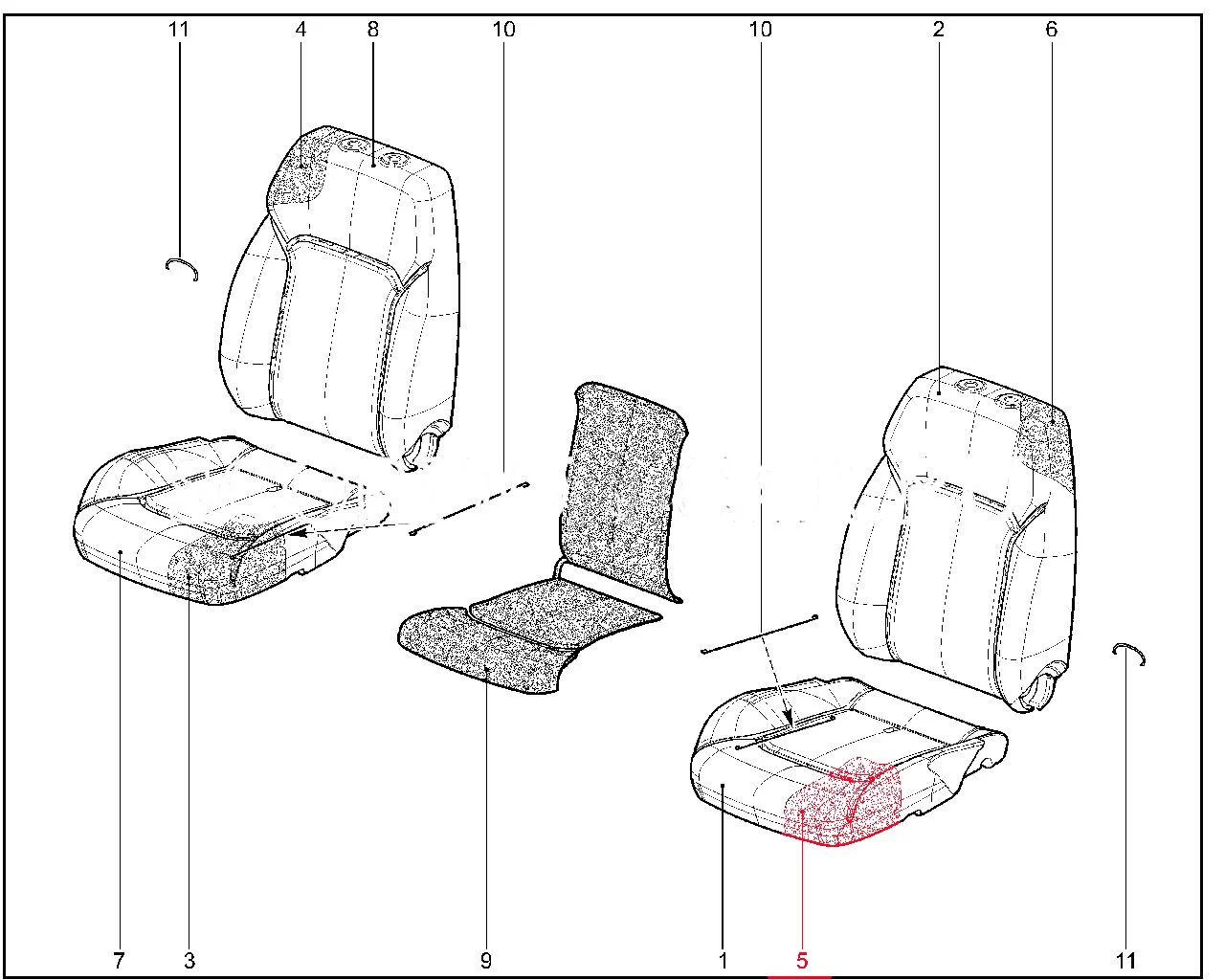 11
4
8
10
10
2
6
7
3
9
1
5
11