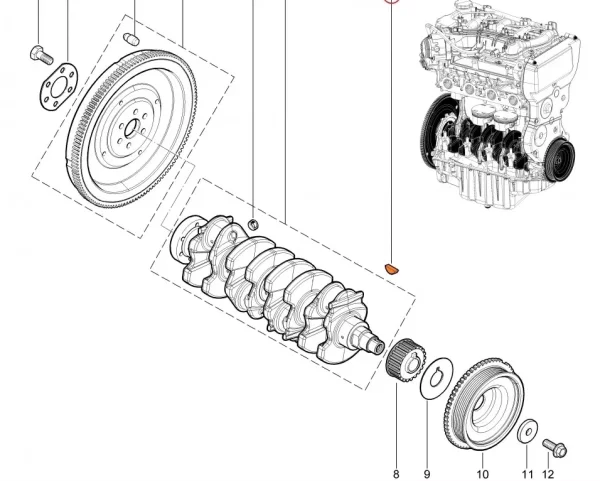 8
9
10
11
12