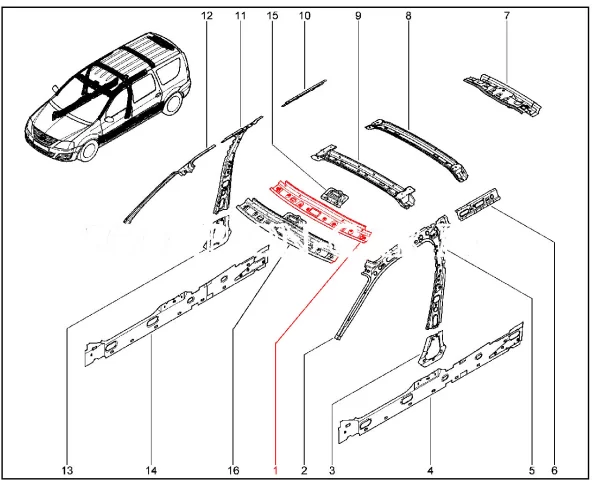 12 11 15 10 9 8 7

13 14 16 1 2 3 4 5 6