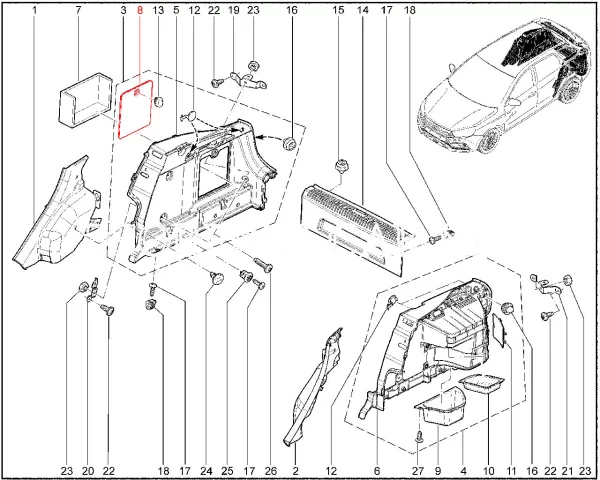 1 7 3 8 13 5 12 22 19 23 16 15 14 17 18

23 20 22 18 17 24 25 17 26 2 12 6 27 9 4 10 11 16 22 21 23