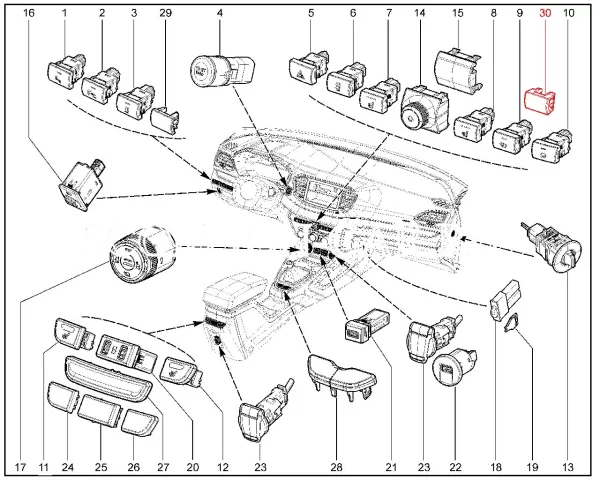 16 1 2 3 29 4 5 6 7 14 15 8 9 30 10

17 11 24 25 26 27 20 12 23 28 21 23 22 18 19 13