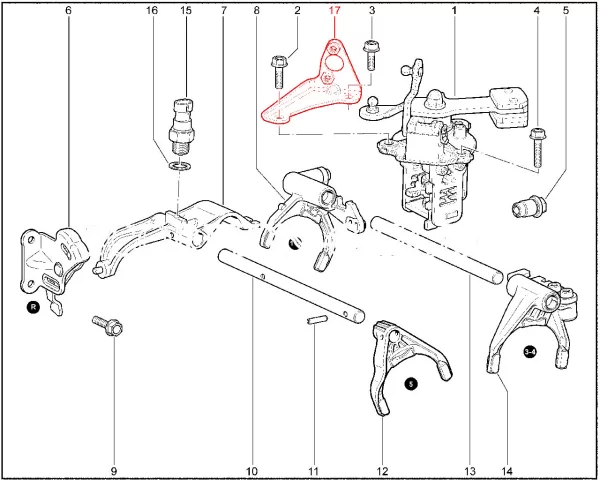 6
16
15
7
8
2
17
3
1
4
5
R
5
3-4
9
10
11
12
13
14