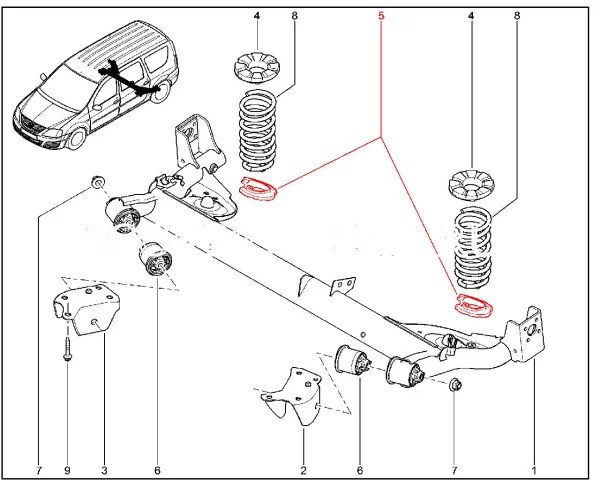 4
8
5
4
8
7
9
3
6
2
6
7
1