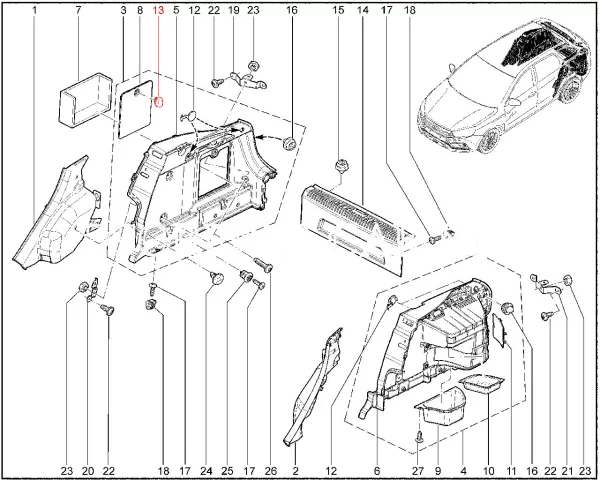 1 7 3 8 13 5 12 22 19 23 16 15 14 17 18

23 20 22 18 17 24 25 17 26 2 12 6 27 9 4 10 11 16 22 21 23