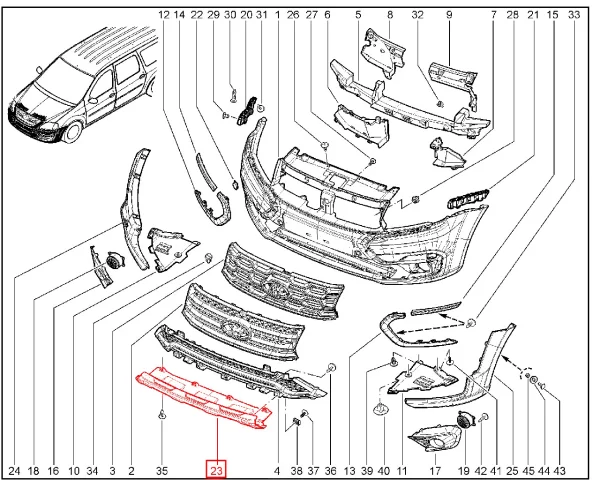 12 14 22 29 30 20 31 1 26 27 6 5 8 32 9 7 28 21 15 33

24 18 16 10 34 3 2 35 23 4 38 37 36 13 39 40 11 17 19 42 41 25 45 44 43