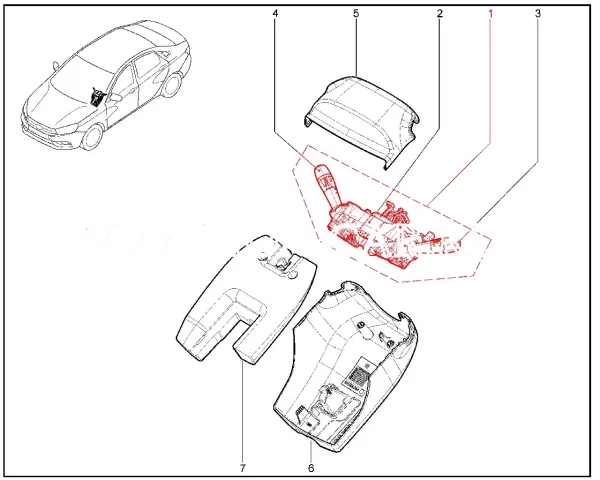 4
5
2
1
3
7
6