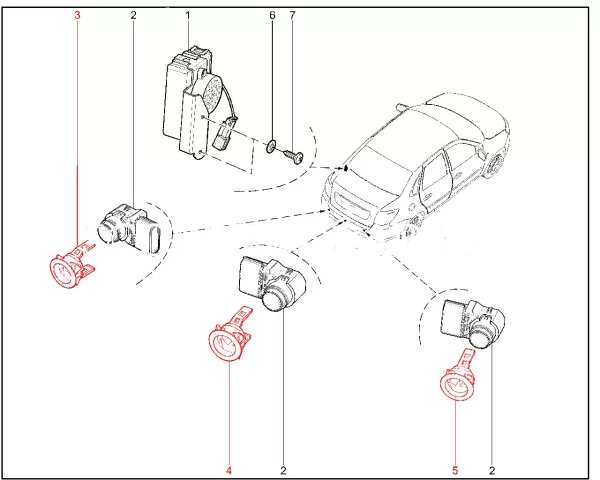 3
2
1
6
7
4
2
5
2