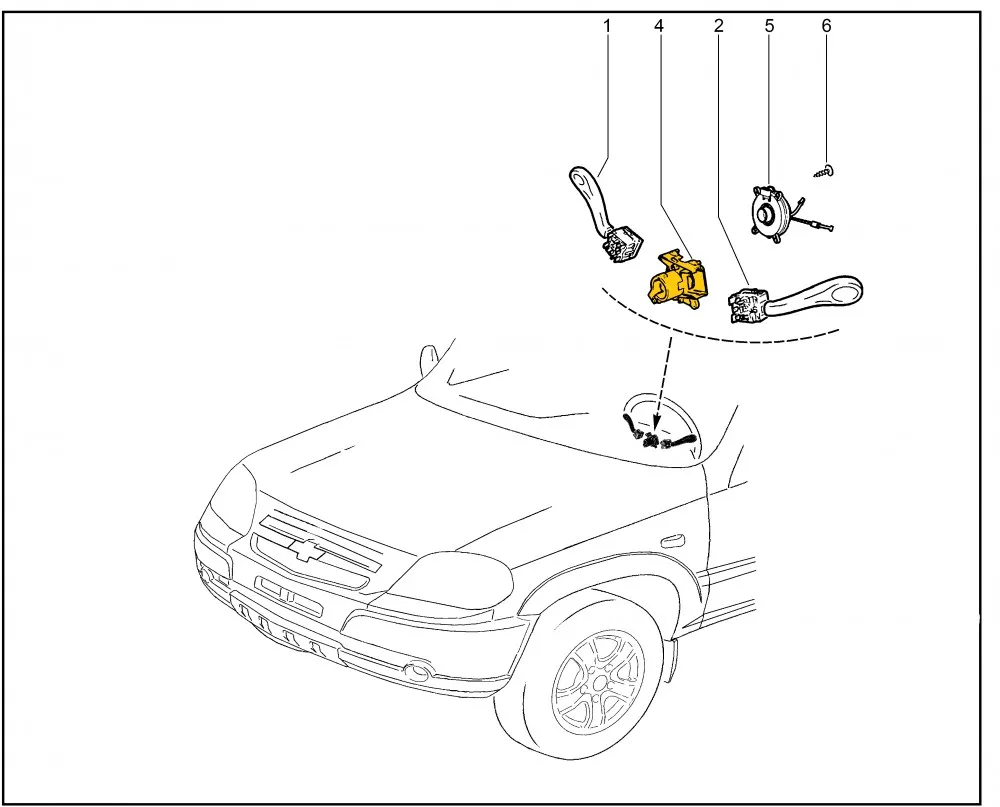 1
4
2
5
6