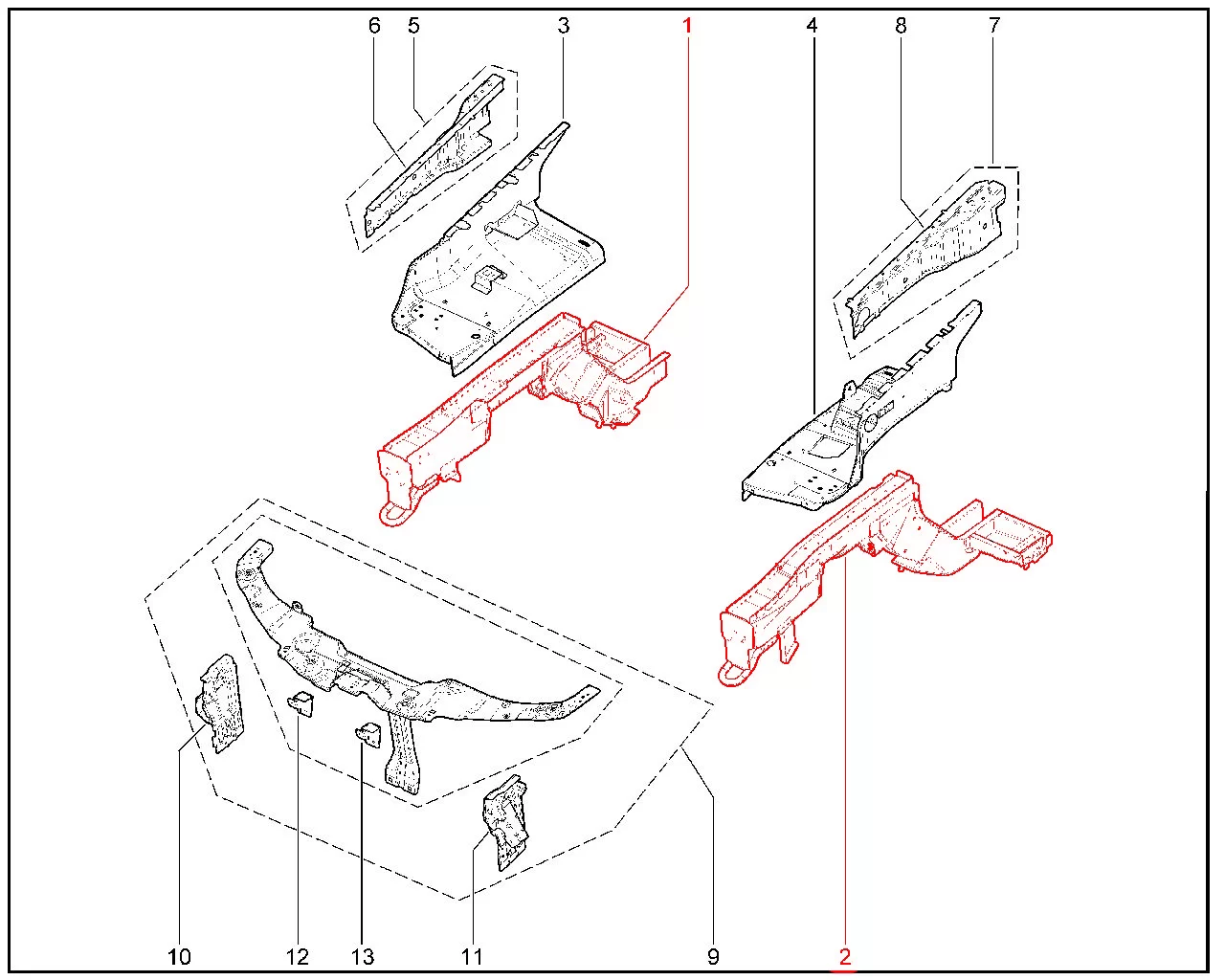 6 5 3 1 4 8 7

10 12 13 11 9 2