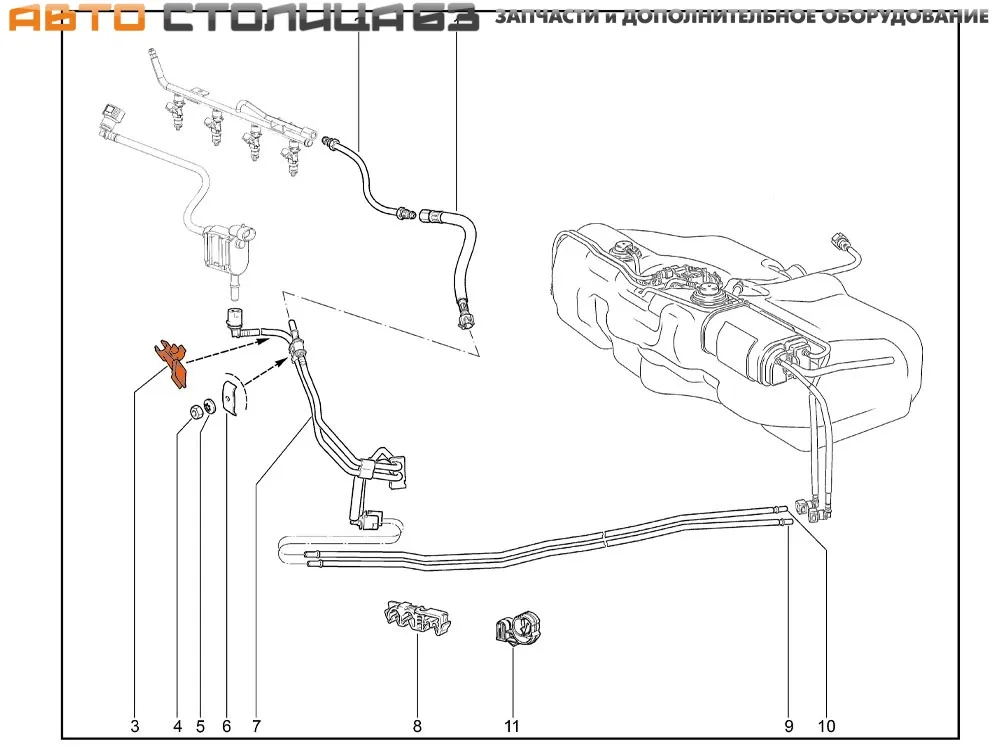 АВТО СТОЛИЦА 03 ЗАПЧАСТИ И ДОПОЛНИТЕЛЬНОЕ ОБОРУДОВАНИЕ

3 4 5 6 7 8 11 9 10